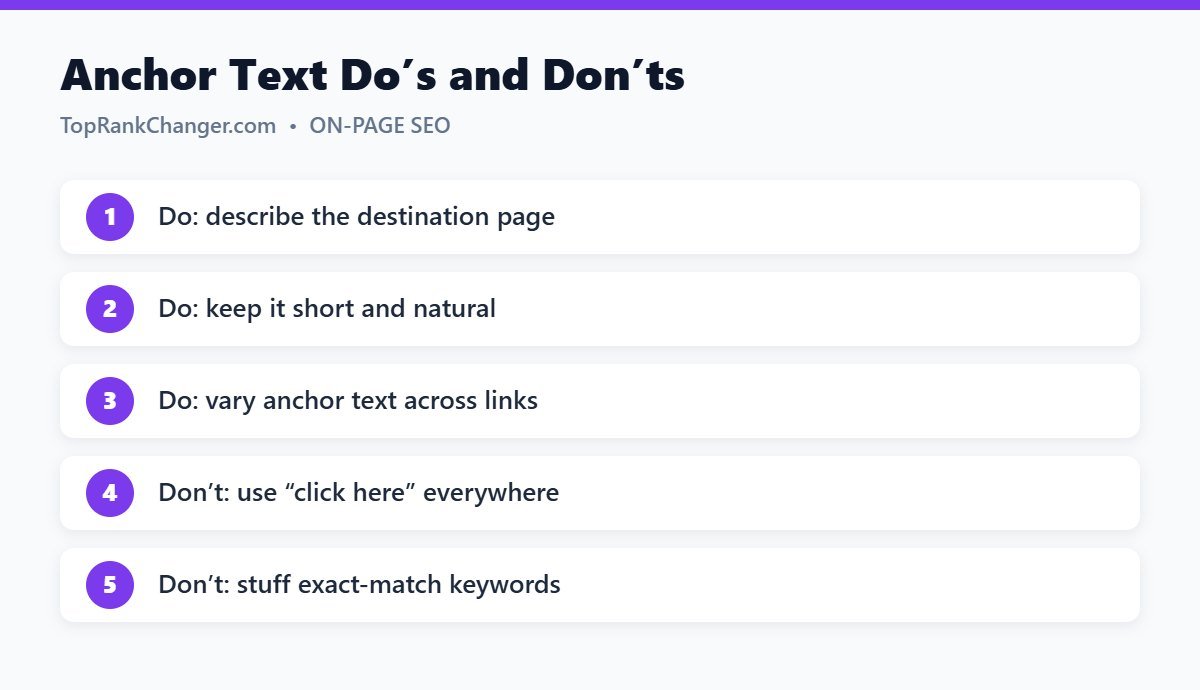 Anchor Text Do's and Don'ts

TopRankChanger.com • ON-PAGE SEO

1 Do: describe the destination page

2 Do: keep it short and natural

3 Do: vary anchor text across links

4 Don't: use "click here" everywhere

5 Don't: stuff exact-match keywords