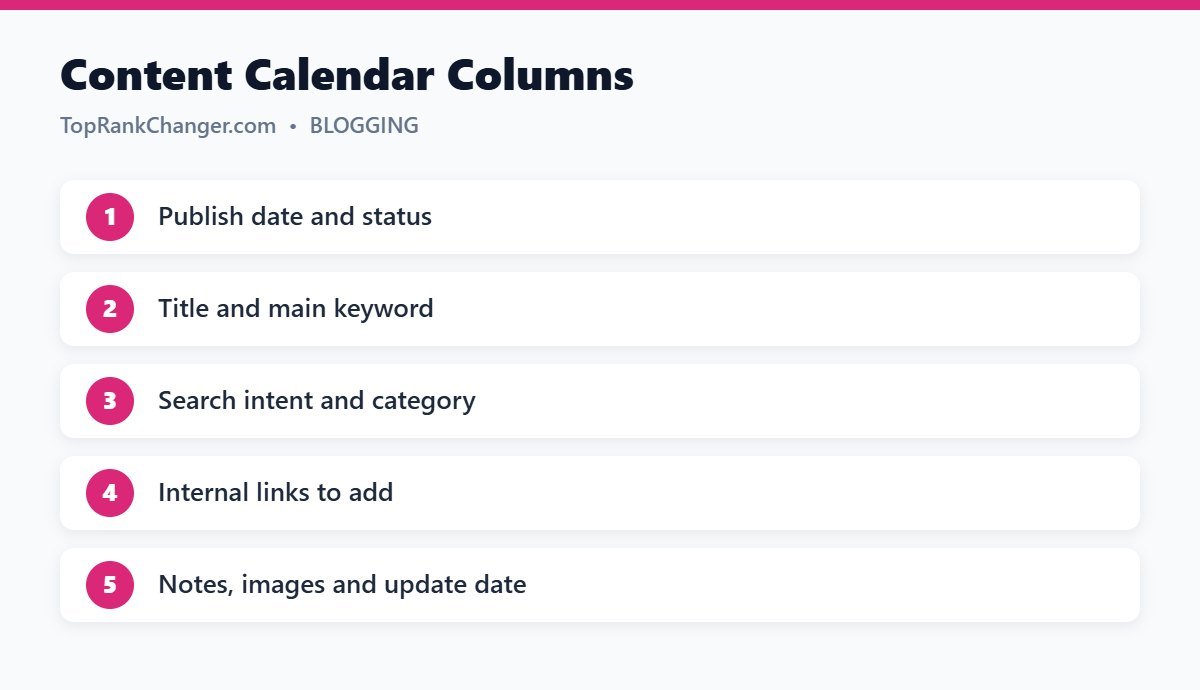 Content Calendar Columns

TopRankChanger.com • BLOGGING

1 Publish date and status

2 Title and main keyword

3 Search intent and category

4 Internal links to add

5 Notes, images and update date