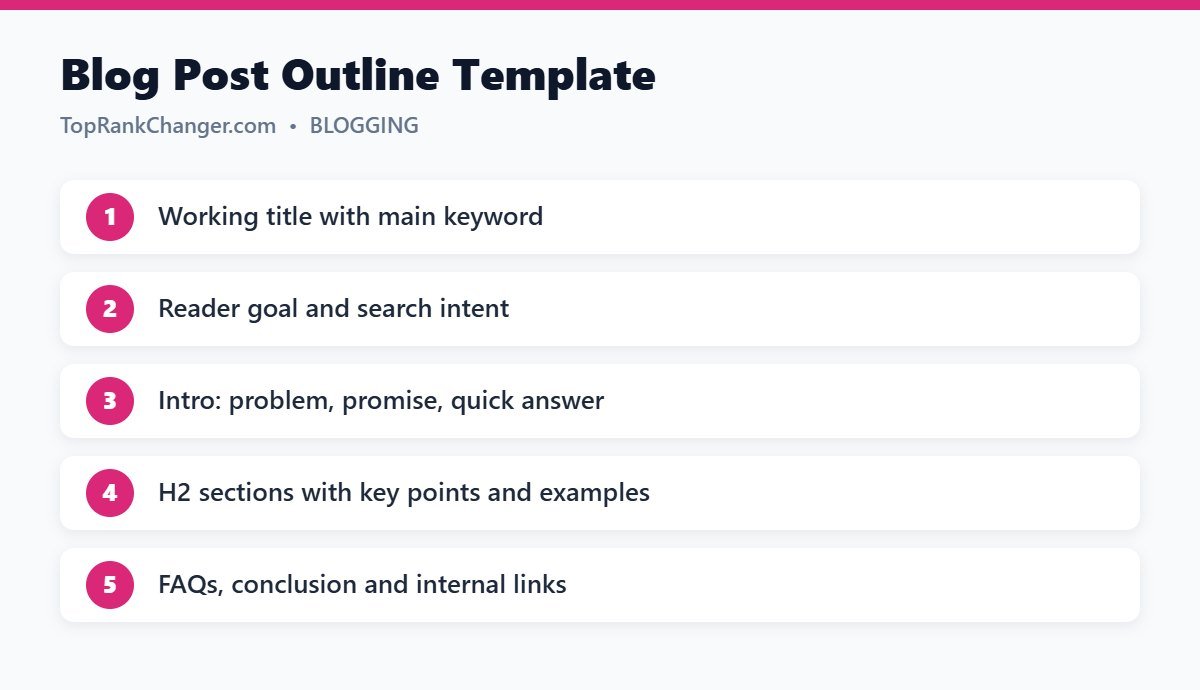 Blog Post Outline Template

TopRankChanger.com • BLOGGING

1 Working title with main keyword

2 Reader goal and search intent

3 Intro: problem, promise, quick answer

4 H2 sections with key points and examples

5 FAQs, conclusion and internal links