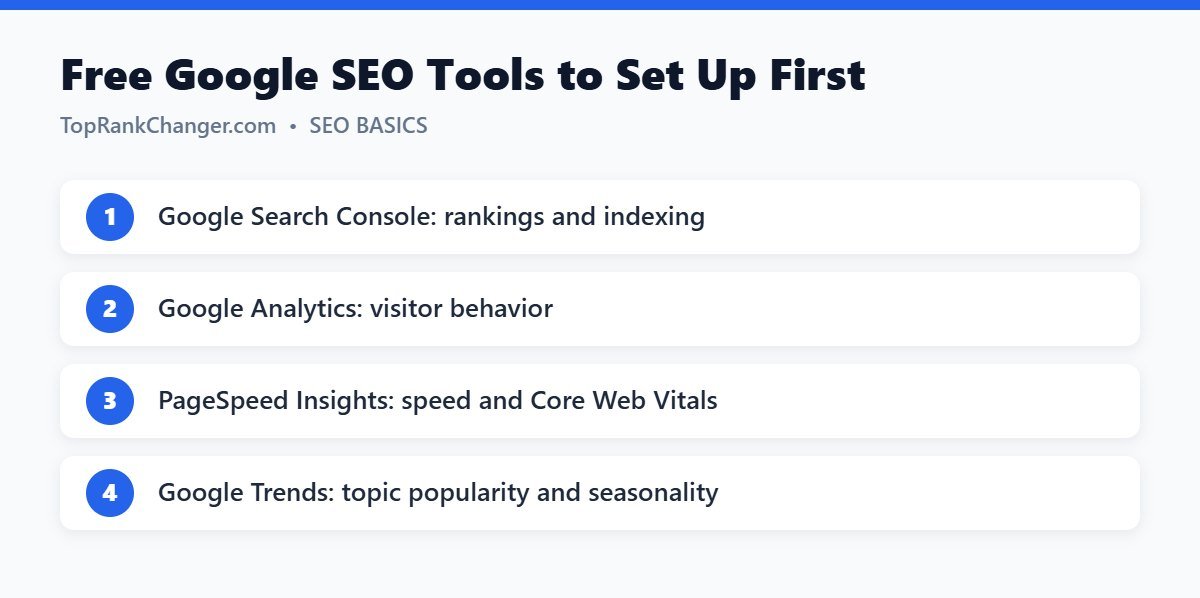 Free Google SEO Tools to Set Up First

TopRankChanger.com • SEO BASICS

1 Google Search Console: rankings and indexing

2 Google Analytics: visitor behavior

3 PageSpeed Insights: speed and Core Web Vitals

4 Google Trends: topic popularity and seasonality