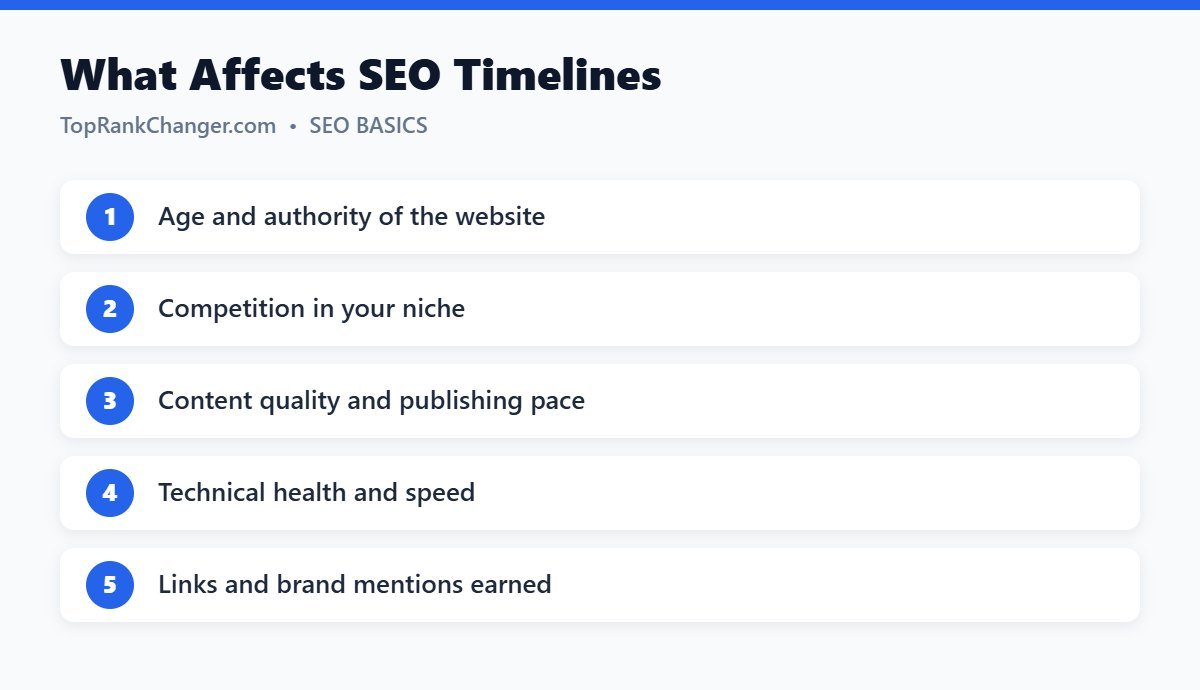 What Affects SEO Timelines

TopRankChanger.com • SEO BASICS

1 Age and authority of the website

2 Competition in your niche

3 Content quality and publishing pace

4 Technical health and speed

5 Links and brand mentions earned