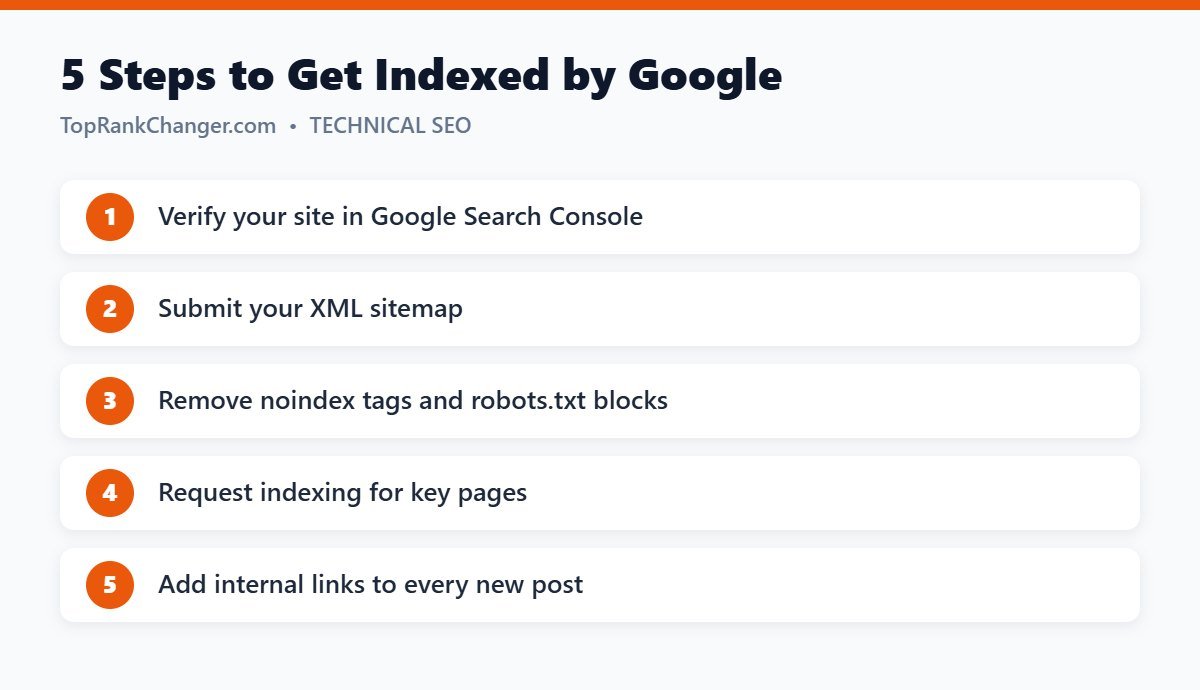 5 Steps to Get Indexed by Google

TopRankChanger.com • TECHNICAL SEO

1 Verify your site in Google Search Console

2 Submit your XML sitemap

3 Remove noindex tags and robots.txt blocks

4 Request indexing for key pages

5 Add internal links to every new post