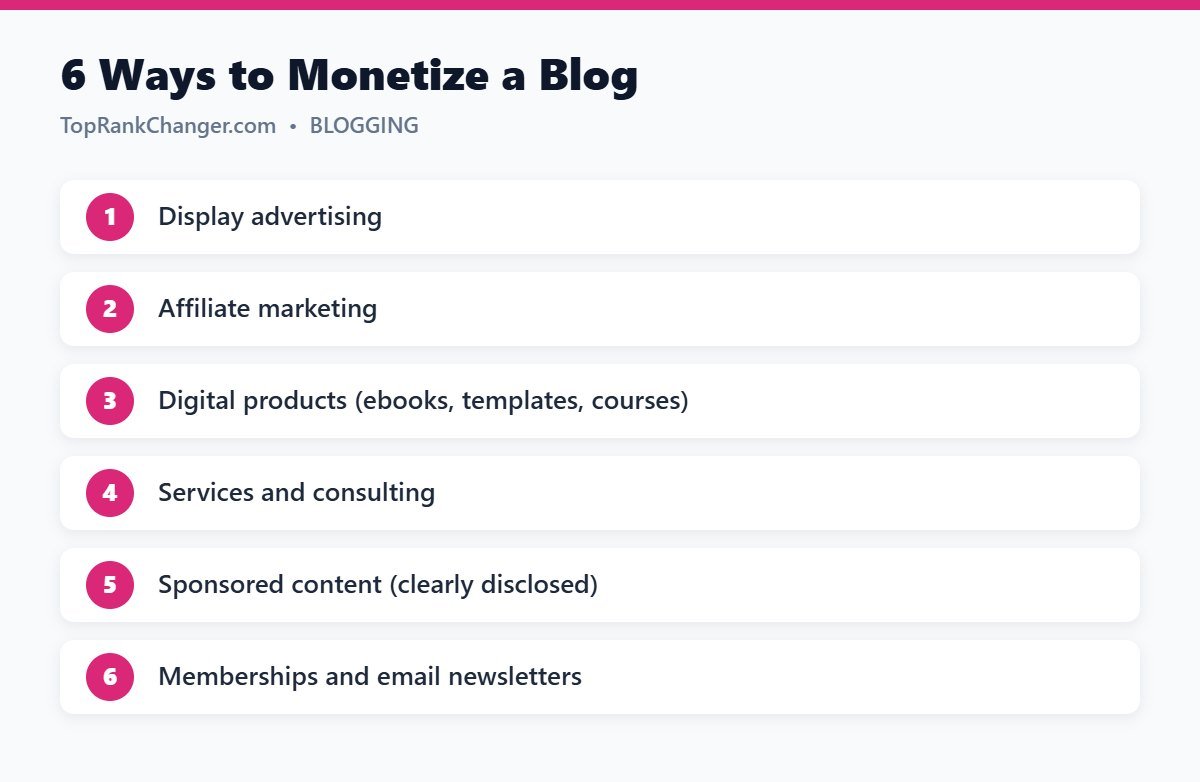 6 Ways to Monetize a Blog

TopRankChanger.com • BLOGGING

1 Display advertising

2 Affiliate marketing

3 Digital products (ebooks, templates, courses)

4 Services and consulting

5 Sponsored content (clearly disclosed)

6 Memberships and email newsletters