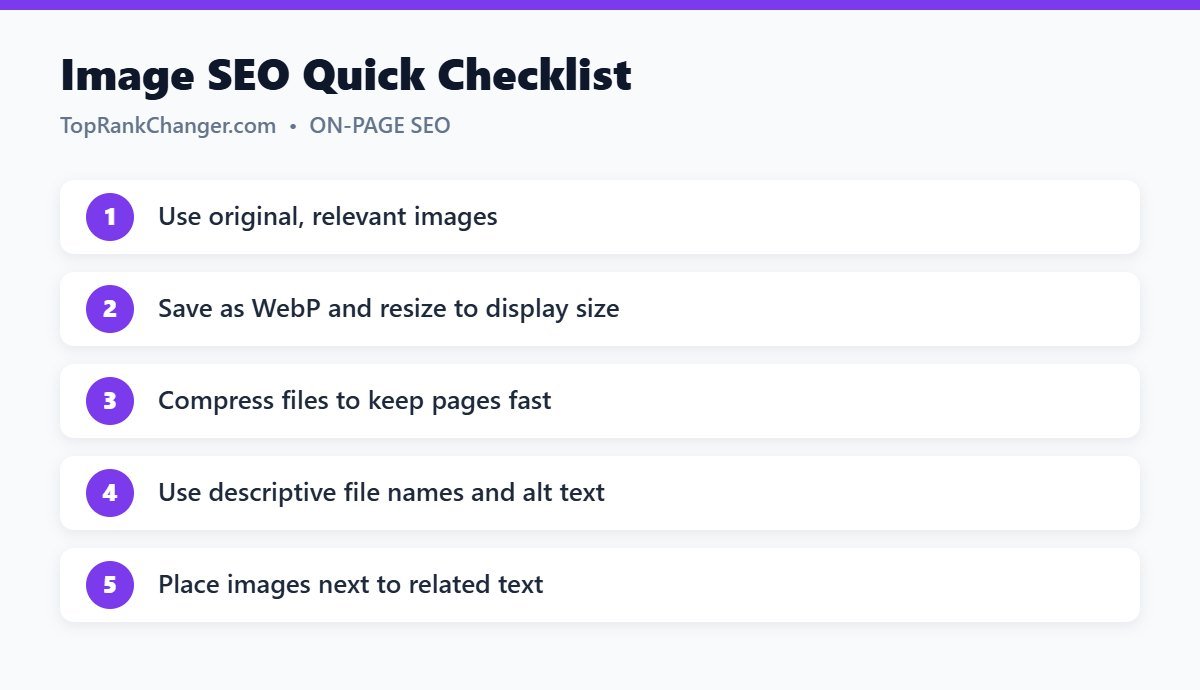 Image SEO Quick Checklist

TopRankChanger.com • ON-PAGE SEO

1 Use original, relevant images

2 Save as WebP and resize to display size

3 Compress files to keep pages fast

4 Use descriptive file names and alt text

5 Place images next to related text