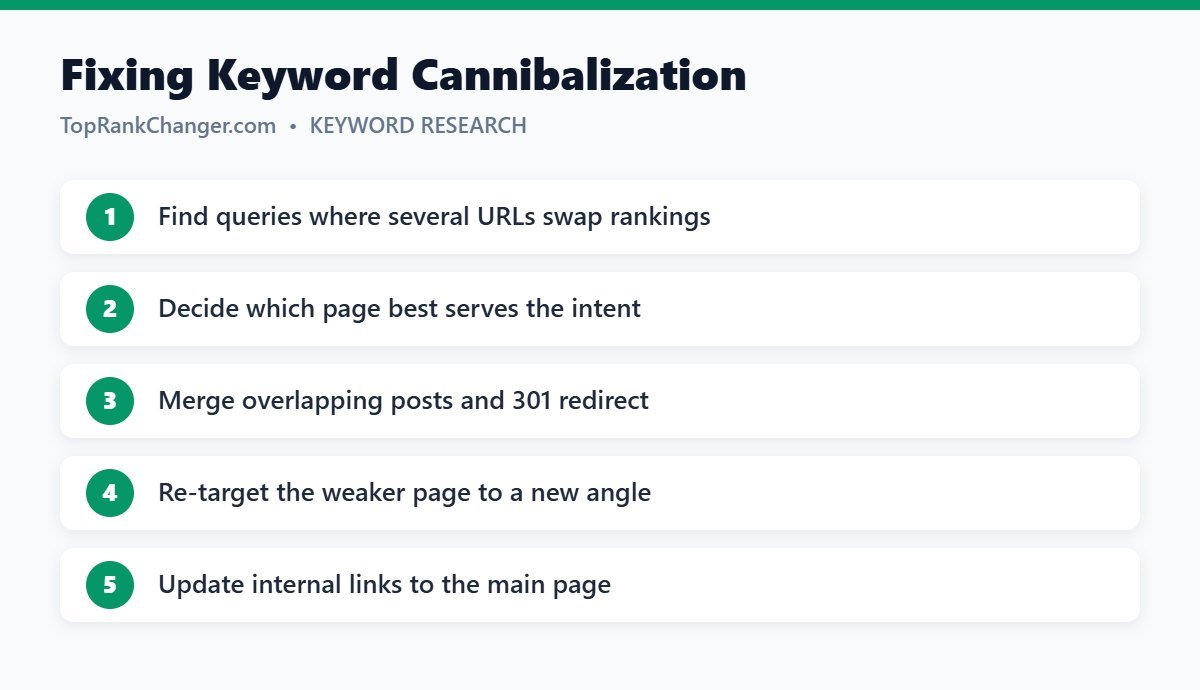 Fixing Keyword Cannibalization

TopRankChanger.com • KEYWORD RESEARCH

1 Find queries where several URLs swap rankings

2 Decide which page best serves the intent

3 Merge overlapping posts and 301 redirect

4 Re-target the weaker page to a new angle

5 Update internal links to the main page