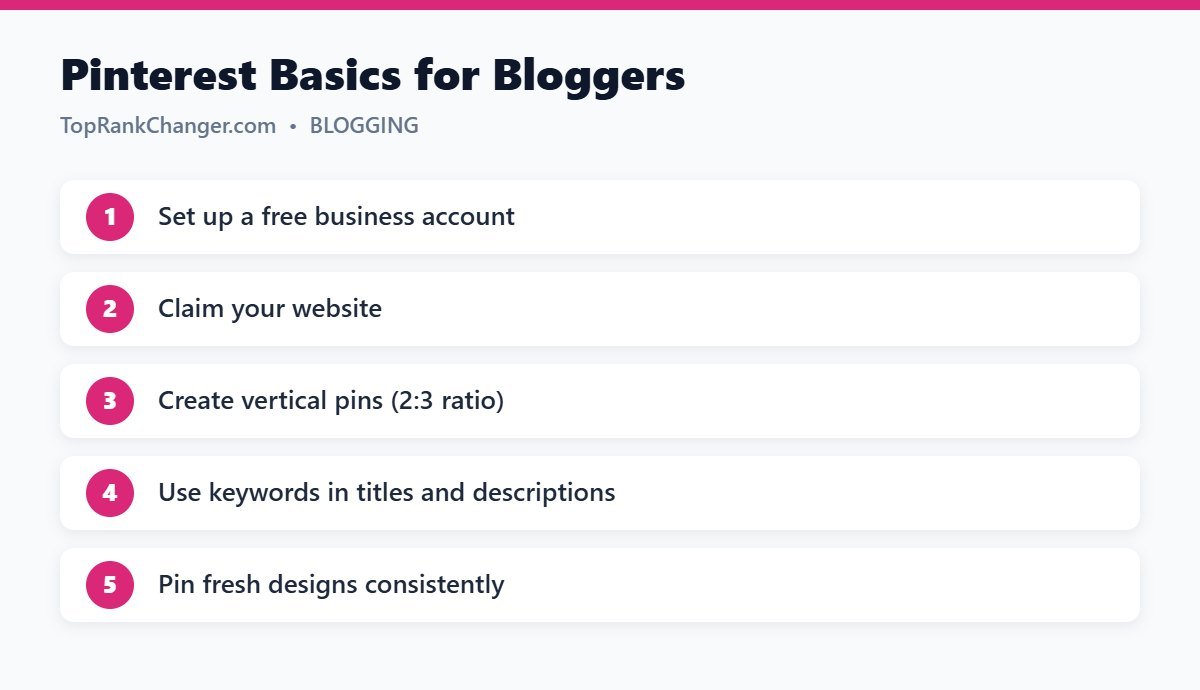 Pinterest Basics for Bloggers

TopRankChanger.com • BLOGGING

1 Set up a free business account

2 Claim your website

3 Create vertical pins (2:3 ratio)

4 Use keywords in titles and descriptions

5 Pin fresh designs consistently