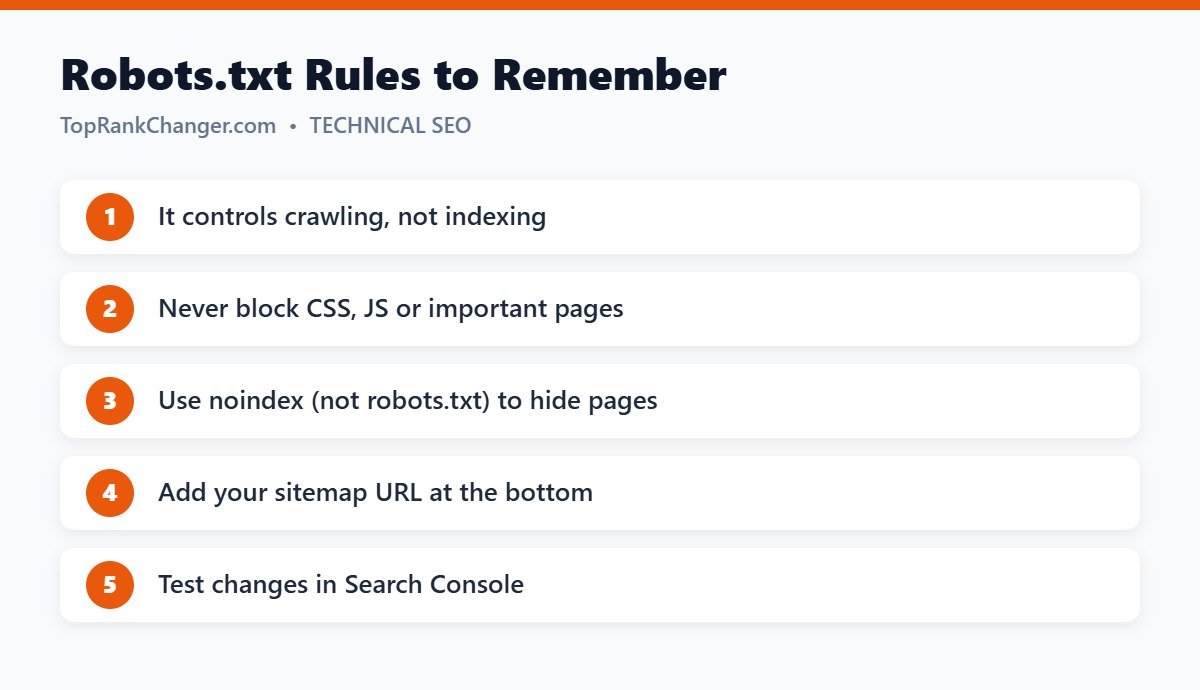 Robots.txt Rules to Remember

TopRankChanger.com • TECHNICAL SEO

1 It controls crawling, not indexing

2 Never block CSS, JS or important pages

3 Use noindex (not robots.txt) to hide pages

4 Add your sitemap URL at the bottom

5 Test changes in Search Console