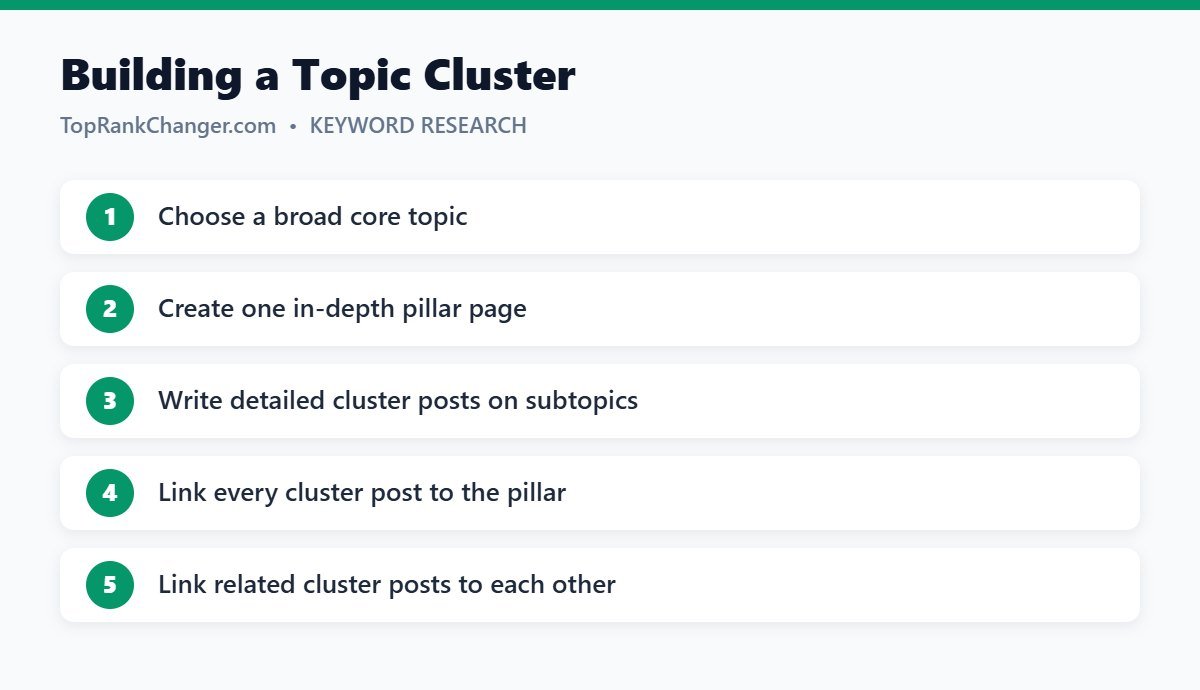 Building a Topic Cluster

TopRankChanger.com • KEYWORD RESEARCH

1 Choose a broad core topic

2 Create one in-depth pillar page

3 Write detailed cluster posts on subtopics

4 Link every cluster post to the pillar

5 Link related cluster posts to each other